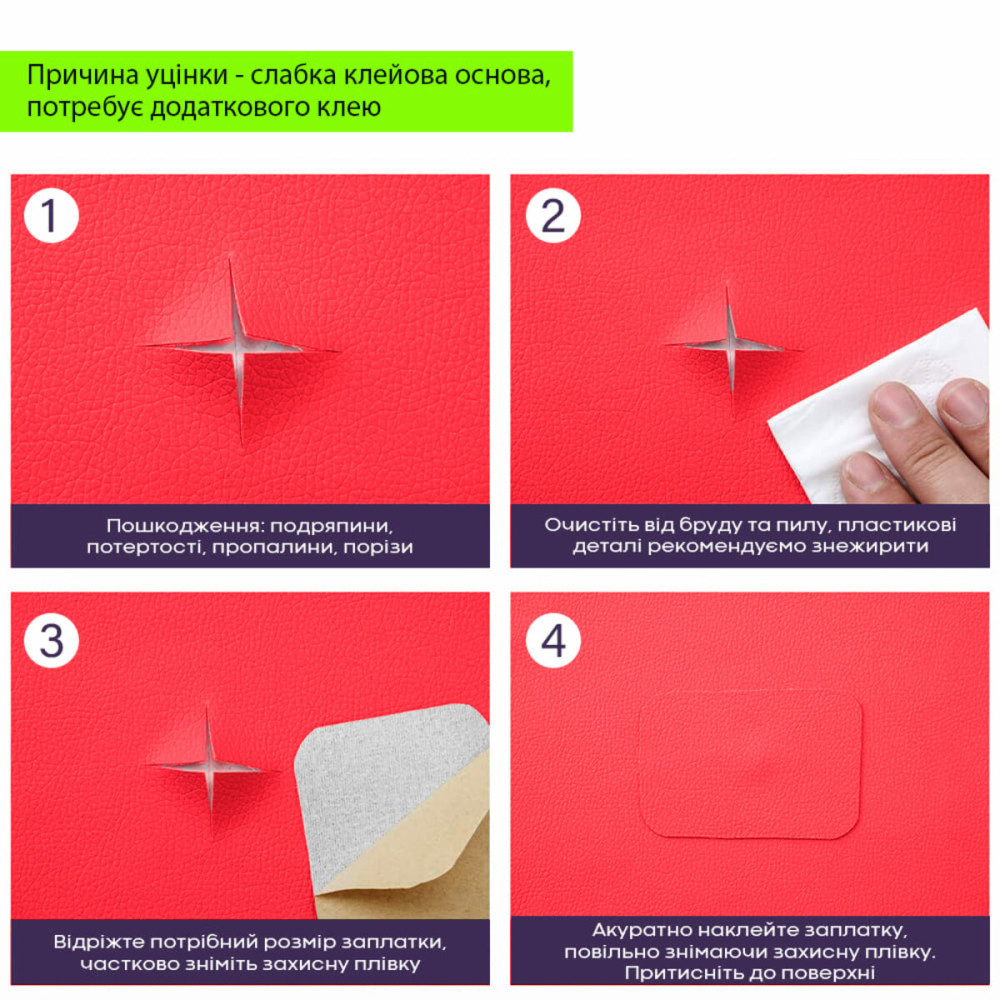 Причина уцінки - слабка клейова основа, потребує додаткового клею

1

Пошкодження: подряпини, потертості, пропалини, порізи

2

Очистіть від бруду та пилу, пластикові деталі рекомендуємо знежирити

3

Відріжте потрібний розмір заплатки, частково зніміть захисну плівку

4

Акуратно наклейте заплатку, повільно знімаючи захисну плівку. Притисніть до поверхні